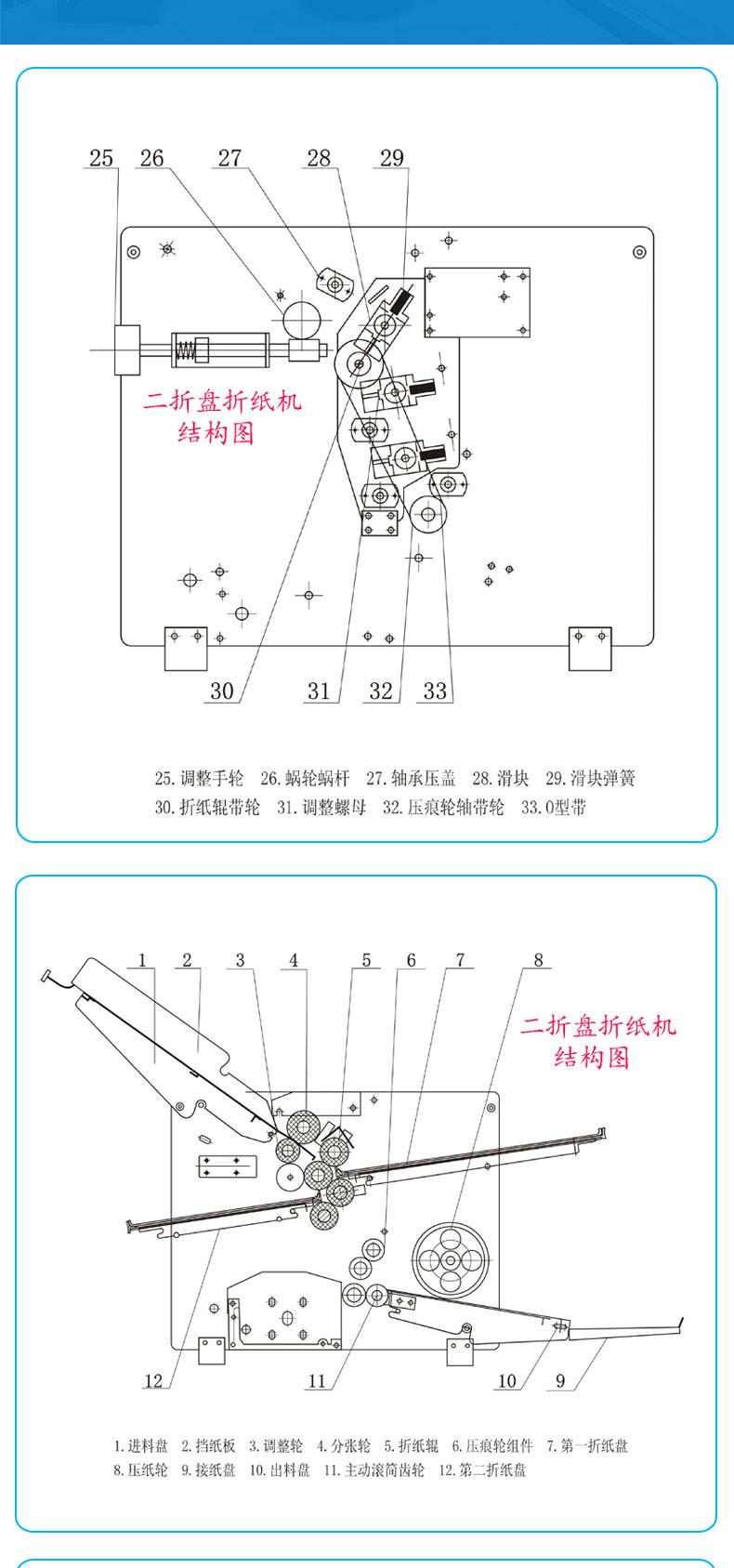 25 26 27 28 29

二折盘折纸机
结构图

30 31 32 33

25.调整手轮 26.蜗轮蜗杆 27.轴承压盖 28.滑块 29.滑块弹簧
30.折纸辊带轮 31.调整螺母 32.压痕轮轴带轮 33.O型带

1 2 3 4 5 6 7 8

二折盘折纸机
结构图

12 11 10 9

1.进料盘 2.挡纸板 3.调整轮 4.分张轮 5.折纸辊 6.压痕轮组件 7.第一折纸盘
8.压纸轮 9.接纸盘 10.出料盘 11.主动滚筒齿轮 12.第二折纸盘